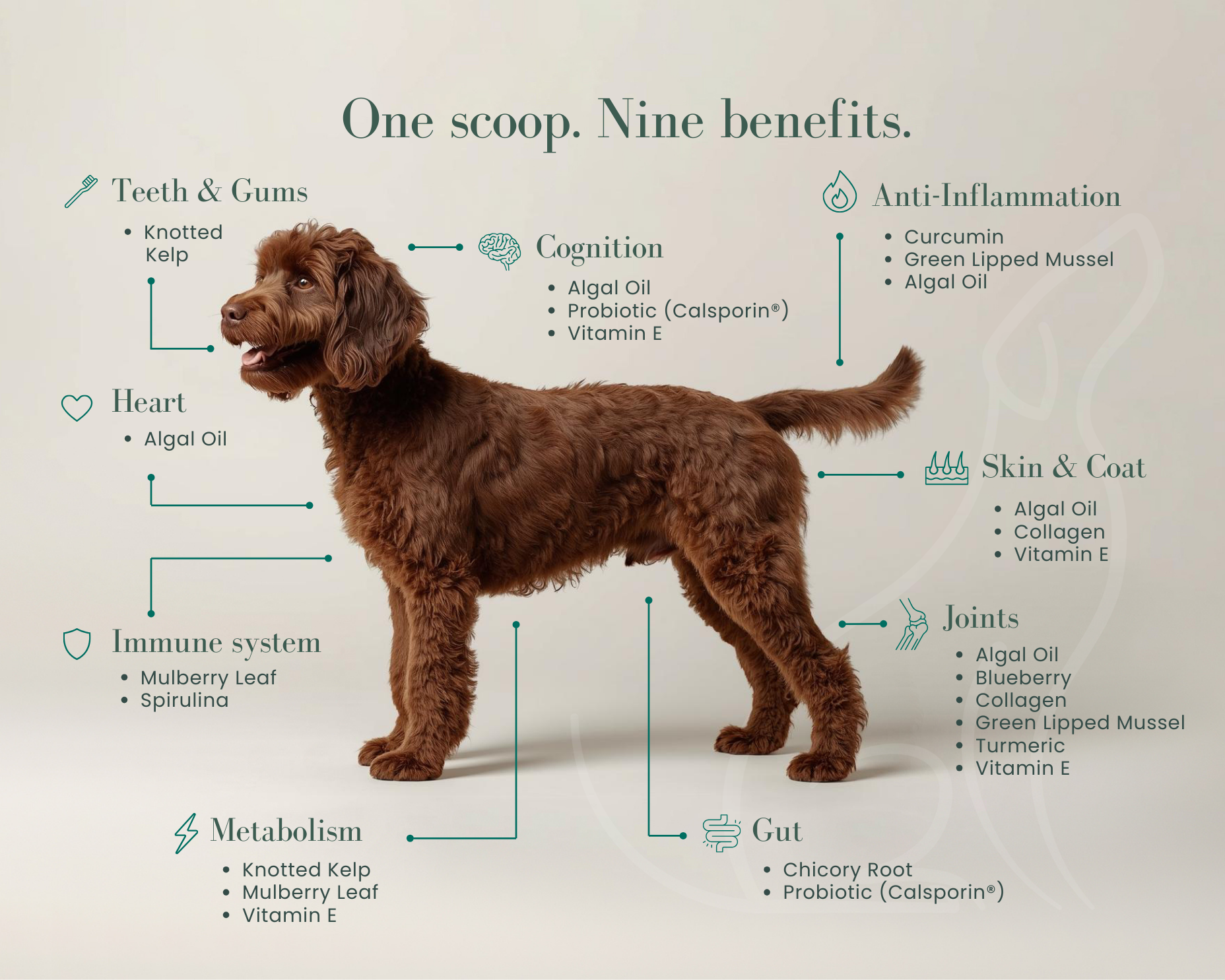 One scoop. Nine benefits.

Teeth & Gums
• Knotted Kelp

Cognition
• Algal Oil
• Probiotic (Calsporin®)
• Vitamin E

Anti-Inflammation
• Curcumin
• Green Lipped Mussel
• Algal Oil

Heart
• Algal Oil

Skin & Coat
• Algal Oil
• Collagen
• Vitamin E

Immune system
• Mulberry Leaf
• Spirulina

Joints
• Algal Oil
• Blueberry
• Collagen
• Green Lipped Mussel
• Turmeric
• Vitamin E

Metabolism
• Knotted Kelp
• Mulberry Leaf
• Vitamin E

Gut
• Chicory Root
• Probiotic (Calsporin®)