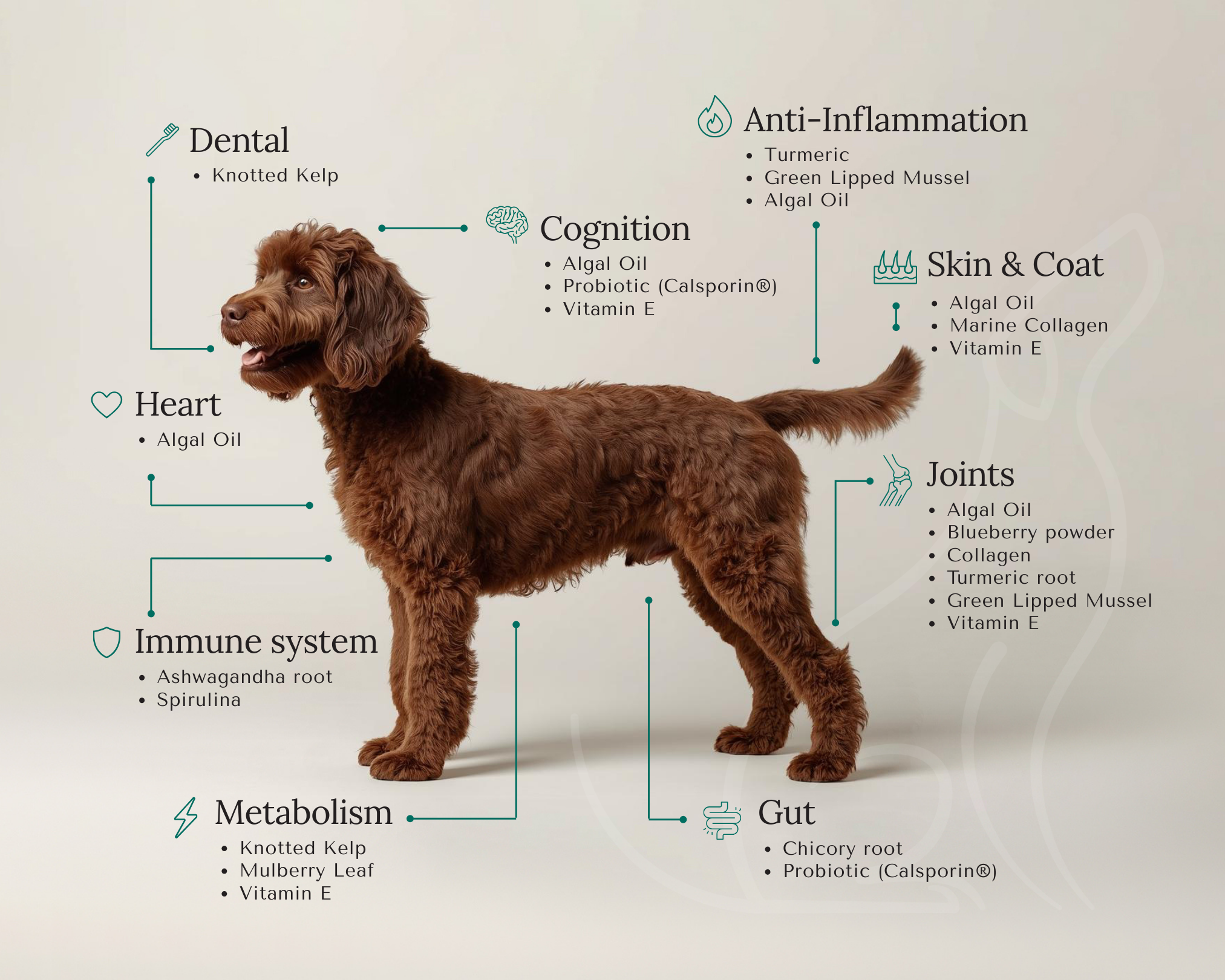 Dental
• Knotted Kelp

Anti-Inflammation
• Turmeric
• Green Lipped Mussel
• Algal Oil

Cognition
• Algal Oil
• Probiotic (Calsporin®)
• Vitamin E

Skin & Coat
• Algal Oil
• Marine Collagen
• Vitamin E

Heart
• Algal Oil

Joints
• Algal Oil
• Blueberry powder
• Collagen
• Turmeric root
• Green Lipped Mussel
• Vitamin E

Immune system
• Ashwagandha root
• Spirulina

Metabolism
• Knotted Kelp
• Mulberry Leaf
• Vitamin E

Gut
• Chicory root
• Probiotic (Calsporin®)